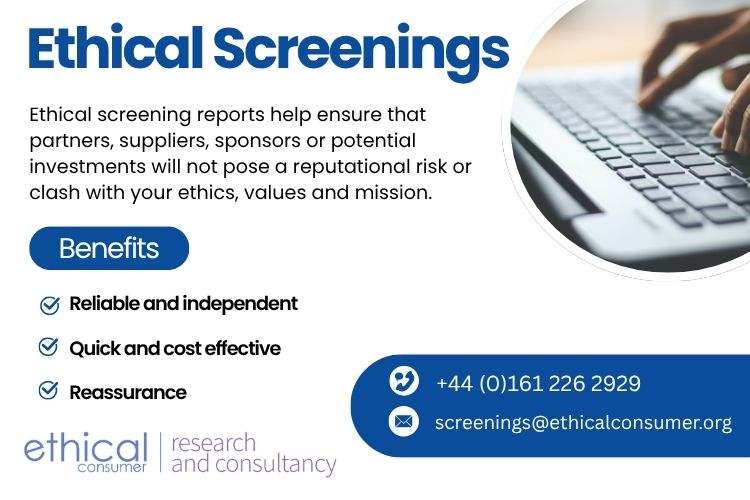 Ethical Screenings

Ethical screening reports help ensure that partners, suppliers, sponsors or potential investments will not pose a reputational risk or clash with your ethics, values and mission.

Benefits

Reliable and independent

Quick and cost effective

Reassurance

+44 (0)161 226 2929

screenings@ethicalconsumer.org

ethical consumer | research and consultancy